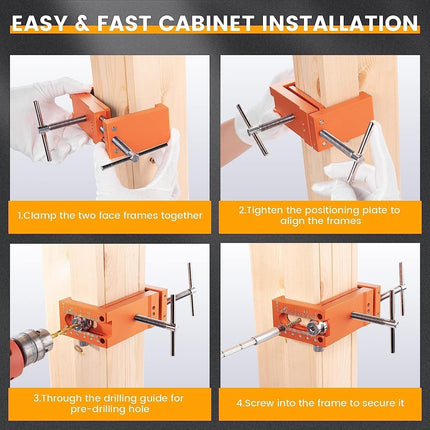 EASY & FAST CABINET INSTALLATION

1.Clamp the two face frames together

2.Tighten the positioning plate to align the frames

3.Through the drilling guide for pre-drilling hole

4.Screw into the frame to secure it