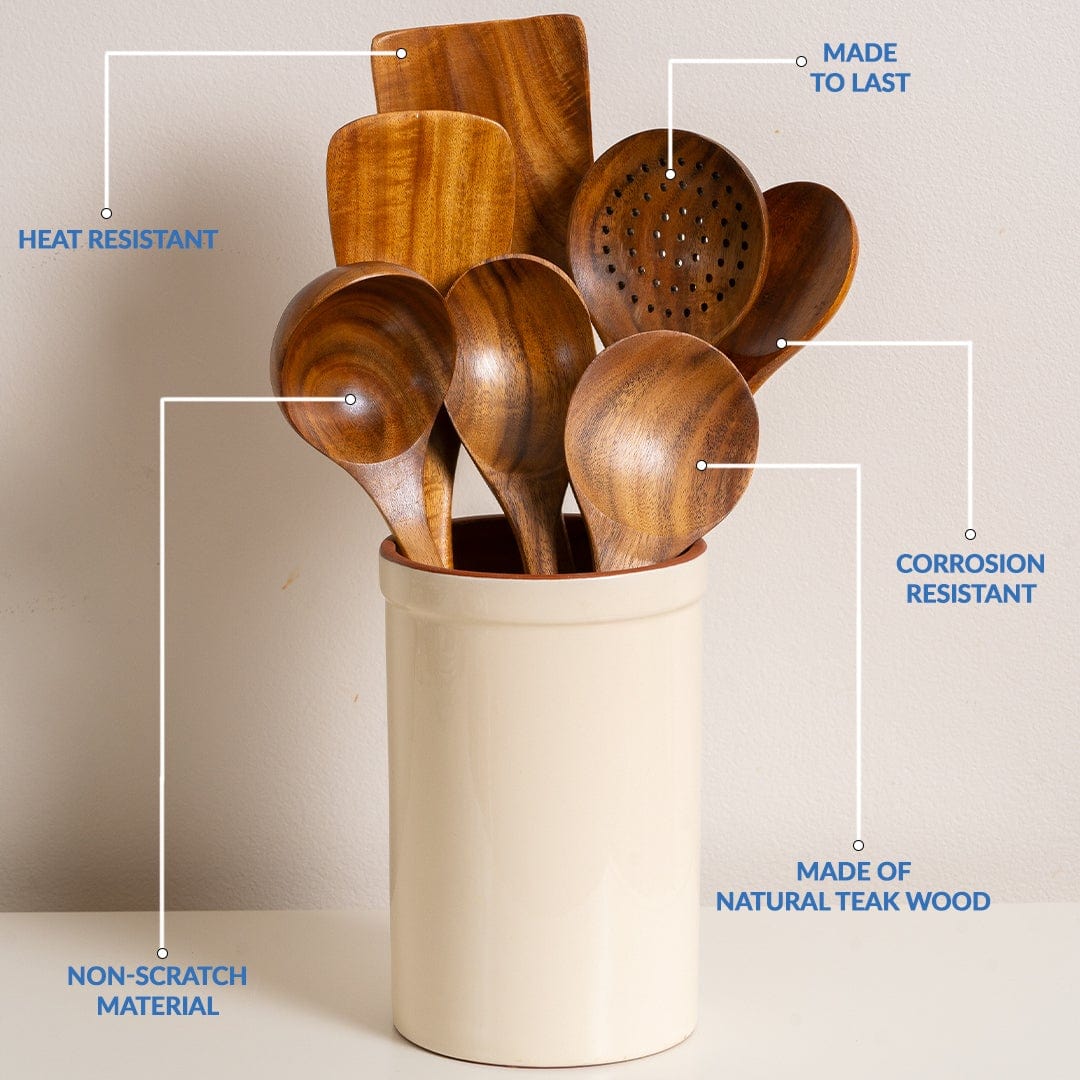 MADE TO LAST

HEAT RESISTANT

CORROSION RESISTANT

MADE OF NATURAL TEAK WOOD

NON-SCRATCH MATERIAL